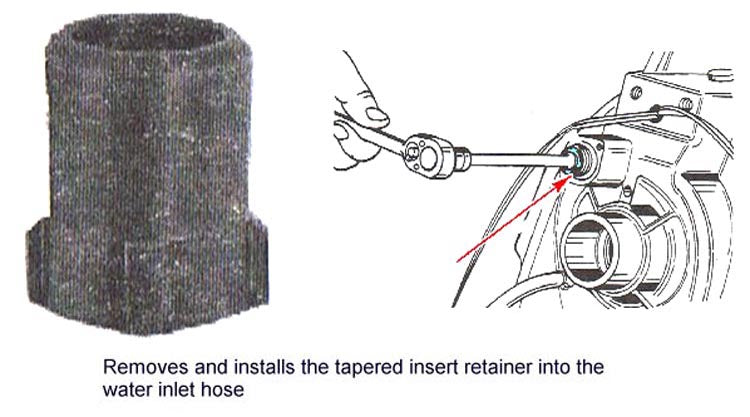 Removes and installs the tapered insert retainer into the water inlet hose